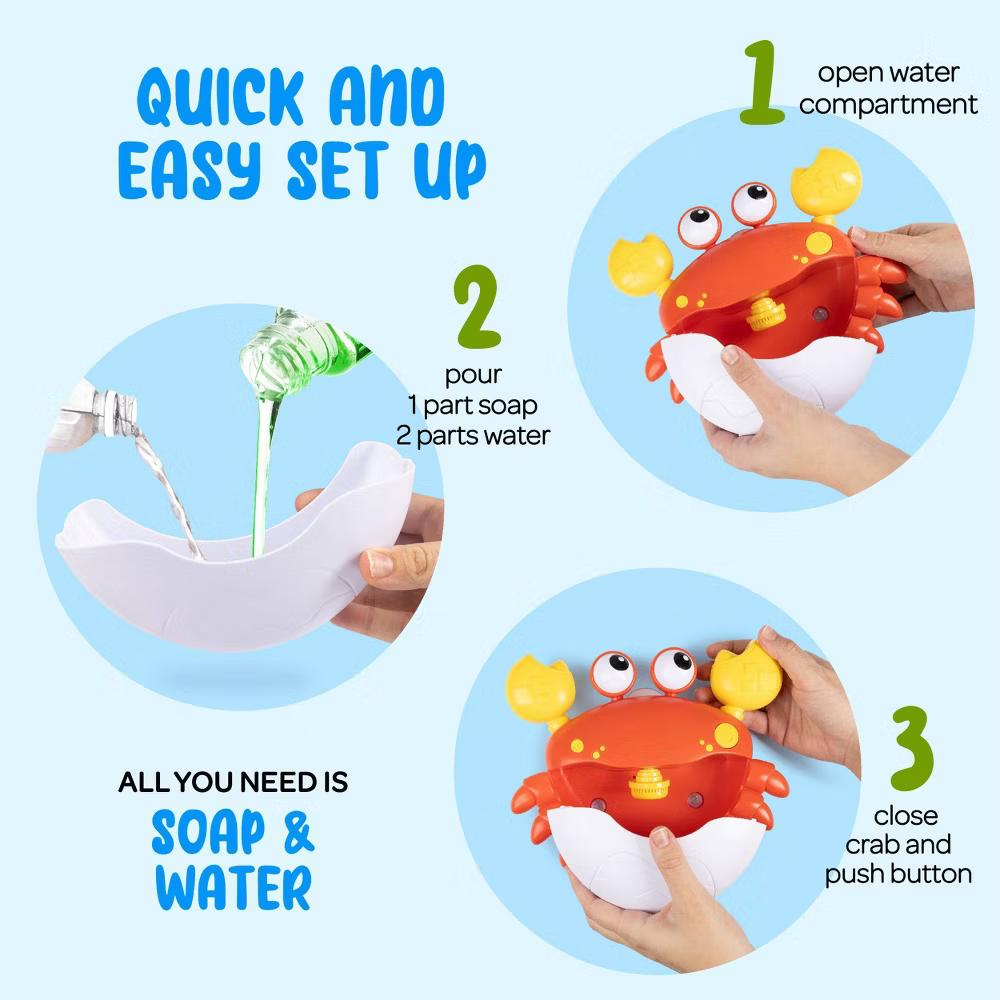 QUICK AND EASY SET UP

1 open water compartment

2 pour 1 part soap 2 parts water

3 close crab and push button

ALL YOU NEED IS SOAP & WATER