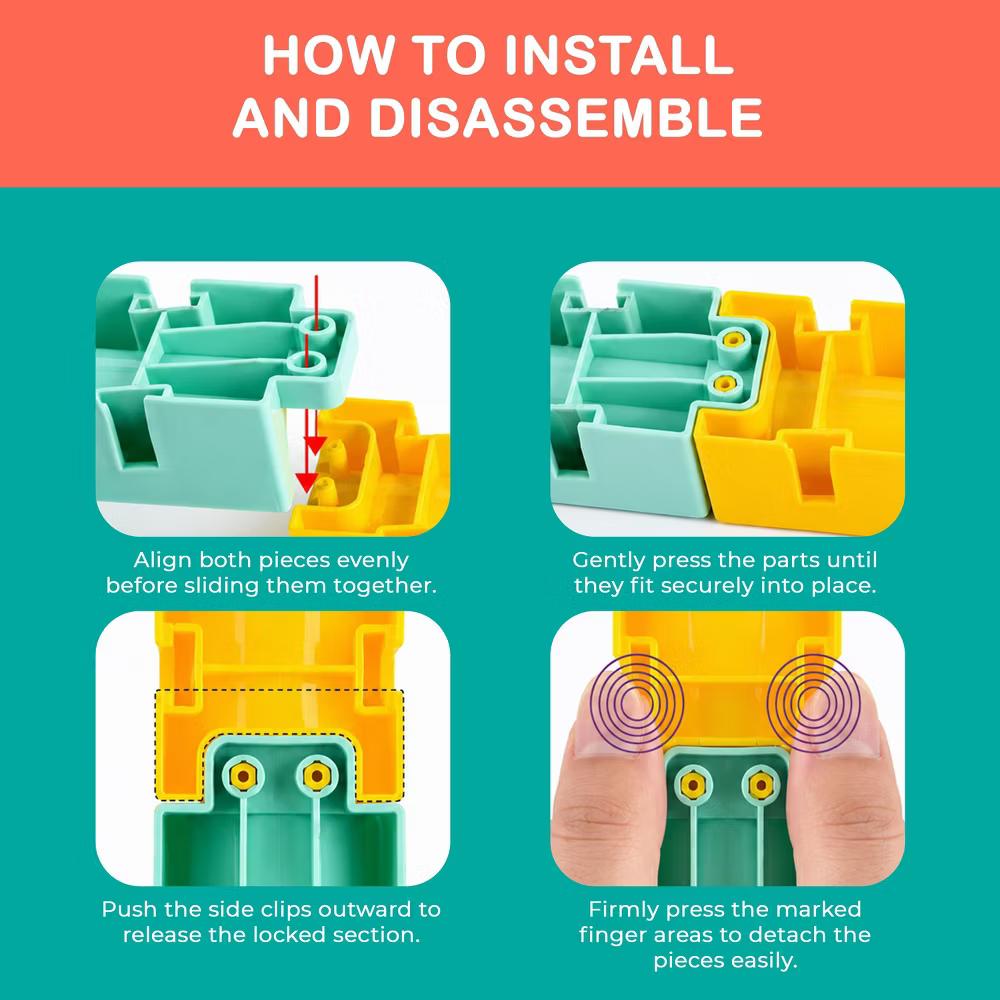 HOW TO INSTALL
AND DISASSEMBLE

Align both pieces evenly before sliding them together.

Gently press the parts until they fit securely into place.

Push the side clips outward to release the locked section.

Firmly press the marked finger areas to detach the pieces easily.